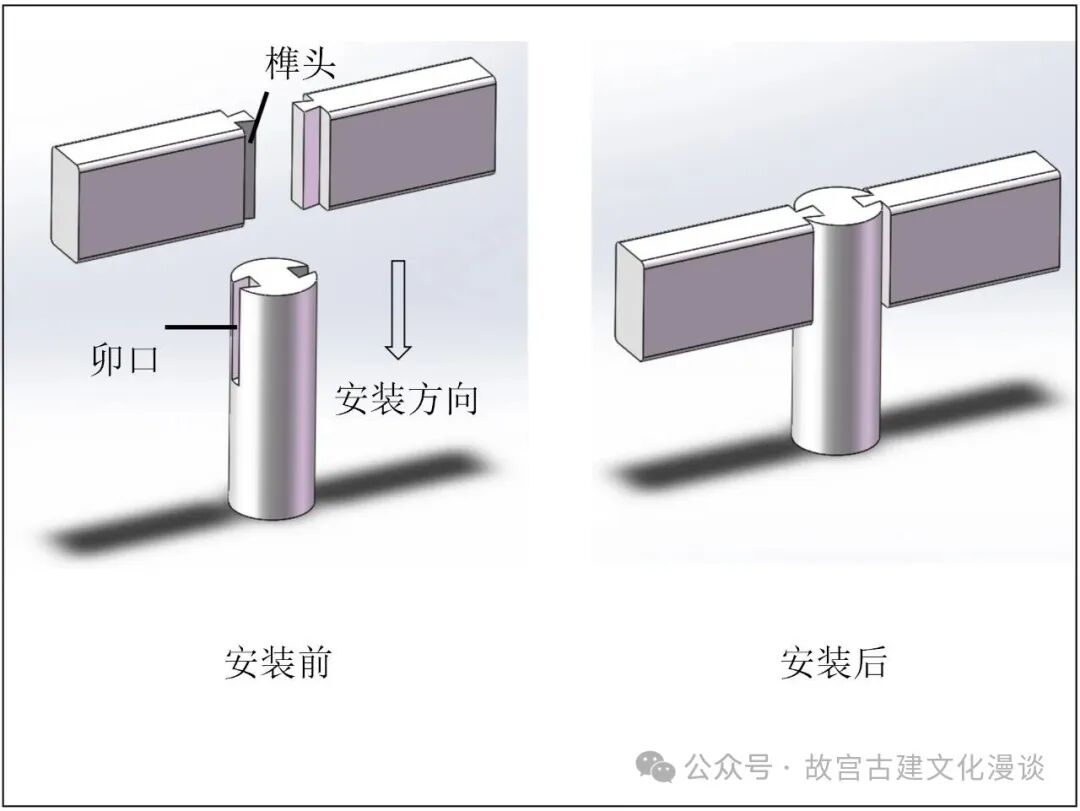 榫头

卯口

安装方向

安装前

安装后

公众号 · 故宫古建文化漫谈